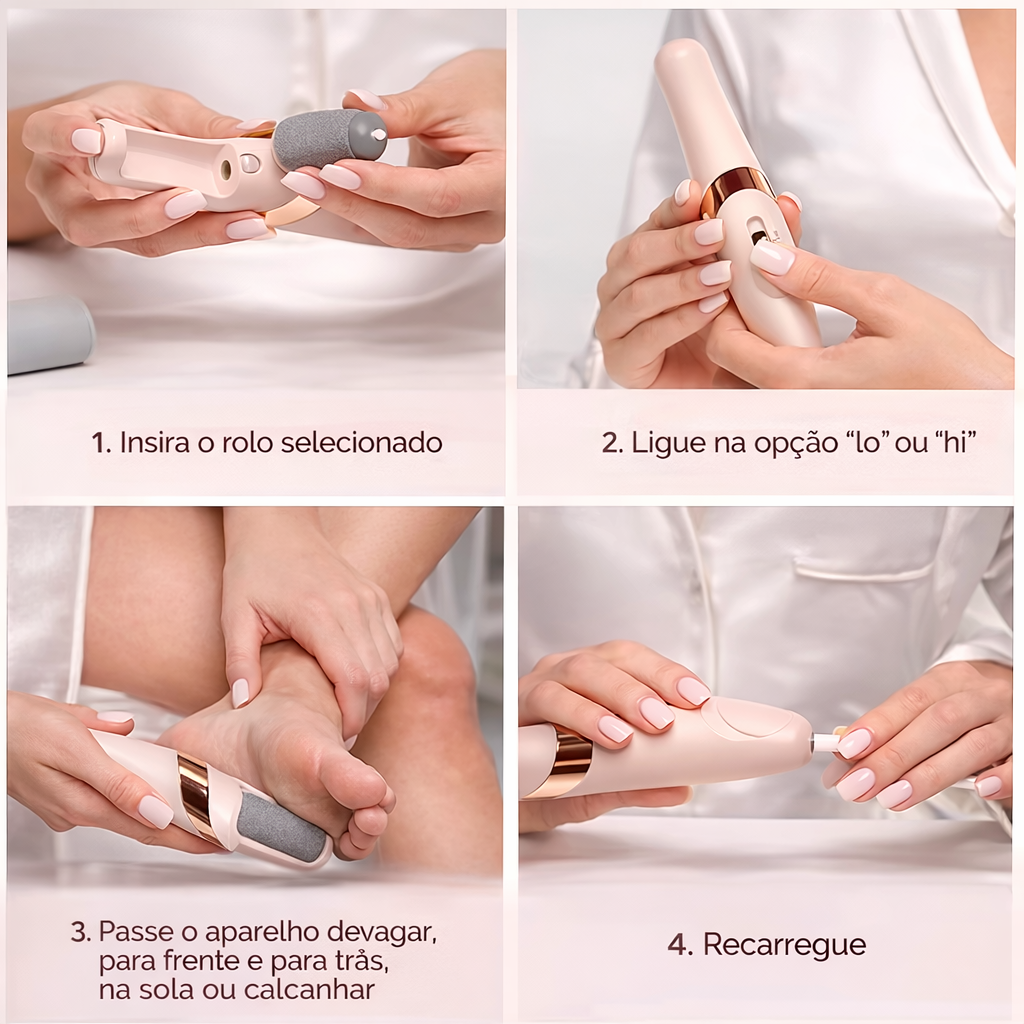 1. Insira o rolo selecionado

2. Ligue na opção “lo” ou “hi”

3. Passe o aparelho devagar, para frente e para trås, na sola ou calcanhar

4. Recarregue